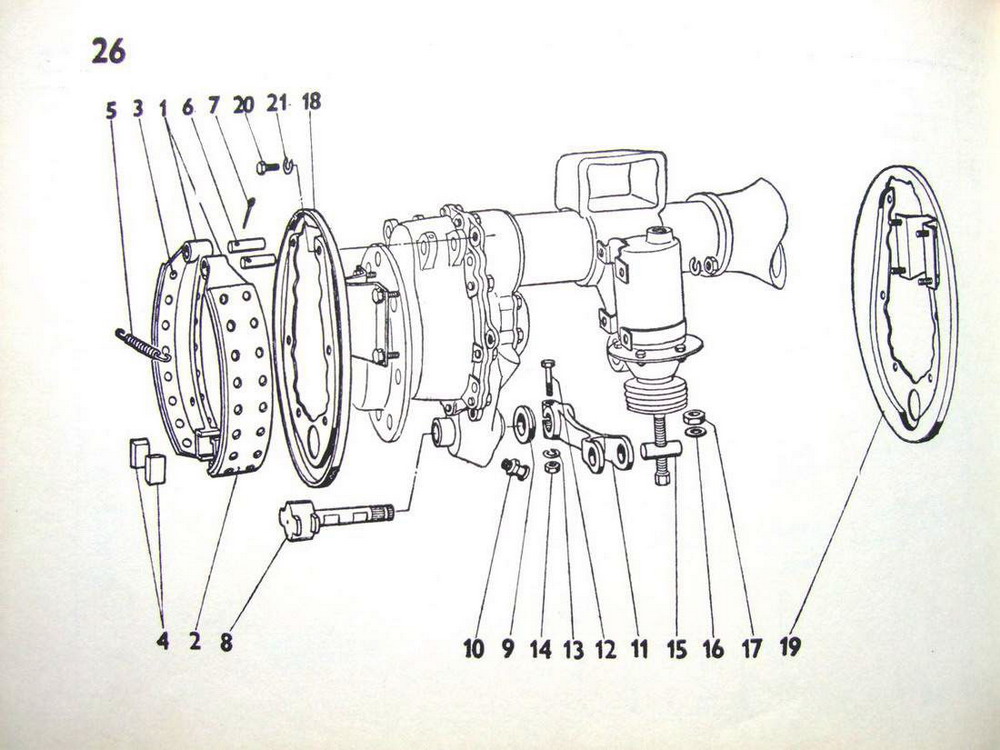 26

5 3 1 6 7 20 21 18

4 2 8

10 9 14 13 12 11 15 16 17 19